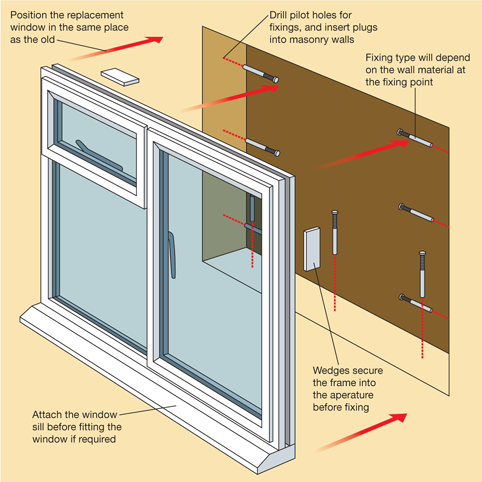 Position the replacement window in the same place as the old

Drill pilot holes for fixings, and insert plugs into masonry walls

Fixing type will depend on the wall material at the fixing point

Wedges secure the frame into the aperature before fixing

Attach the window sill before fitting the window if required